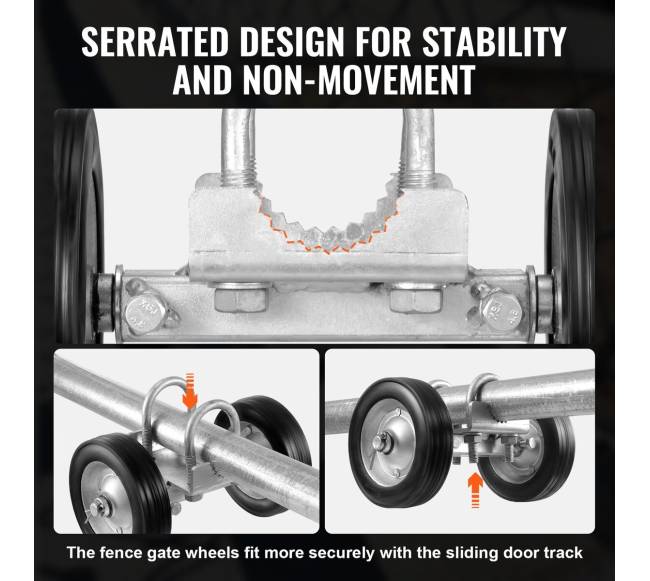 SERRATED DESIGN FOR STABILITY AND NON-MOVEMENT

The fence gate wheels fit more securely with the sliding door track