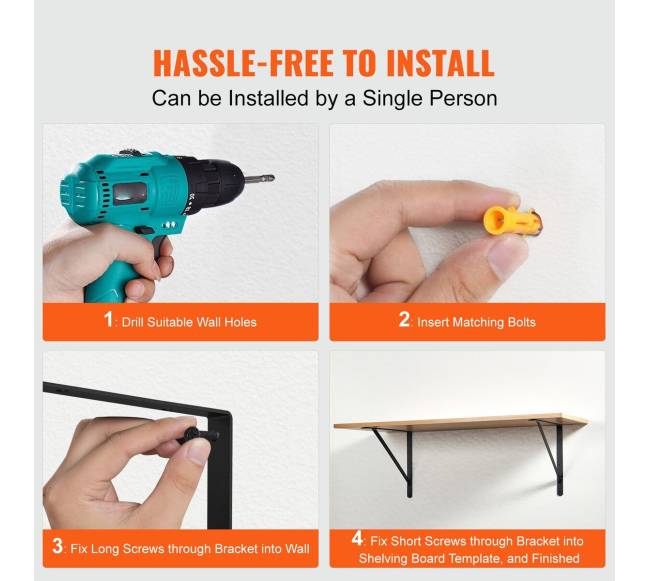 HASSLE-FREE TO INSTALL
Can be Installed by a Single Person

1: Drill Suitable Wall Holes

2: Insert Matching Bolts

3: Fix Long Screws through Bracket into Wall

4: Fix Short Screws through Bracket into Shelving Board Template, and Finished