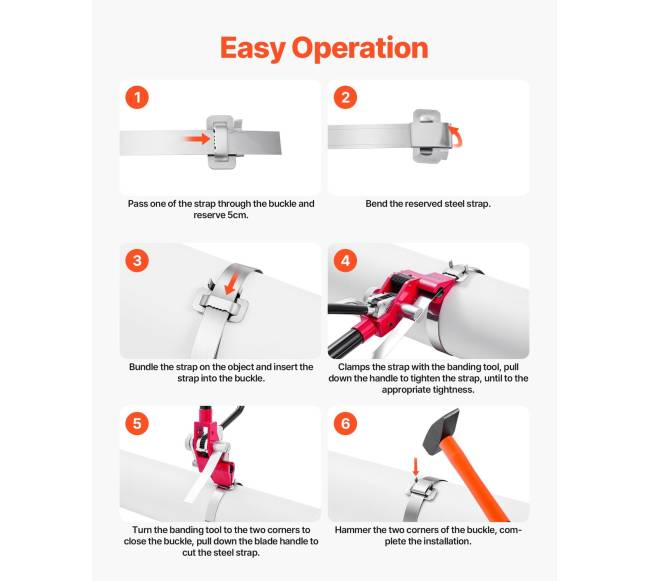 Easy Operation

1

Pass one of the strap through the buckle and reserve 5cm.

2

Bend the reserved steel strap.

3

Bundle the strap on the object and insert the strap into the buckle.

4

Clamps the strap with the banding tool, pull down the handle to tighten the strap, until to the appropriate tightness.

5

Turn the banding tool to the two corners to close the buckle, pull down the blade handle to cut the steel strap.

6

Hammer the two corners of the buckle, complete the installation.