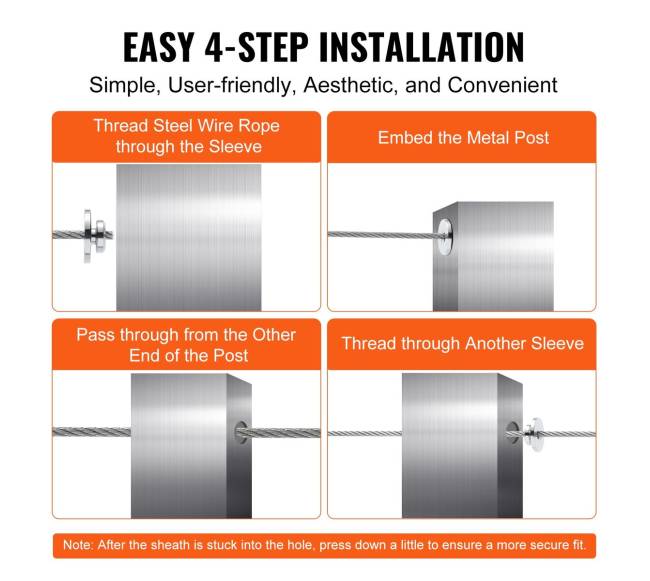 EASY 4-STEP INSTALLATION

Simple, User-friendly, Aesthetic, and Convenient

Thread Steel Wire Rope through the Sleeve

Embed the Metal Post

Pass through from the Other End of the Post

Thread through Another Sleeve

Note: After the sheath is stuck into the hole, press down a little to ensure a more secure fit.