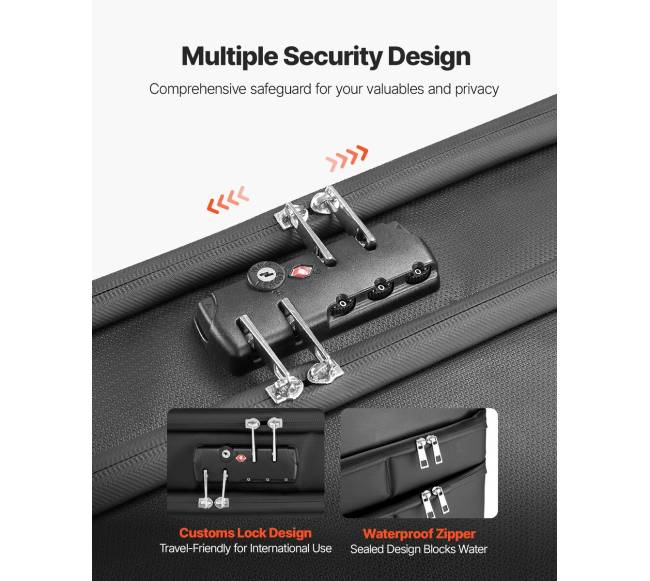 Multiple Security Design

Comprehensive safeguard for your valuables and privacy

Customs Lock Design
Travel-Friendly for International Use

Waterproof Zipper
Sealed Design Blocks Water