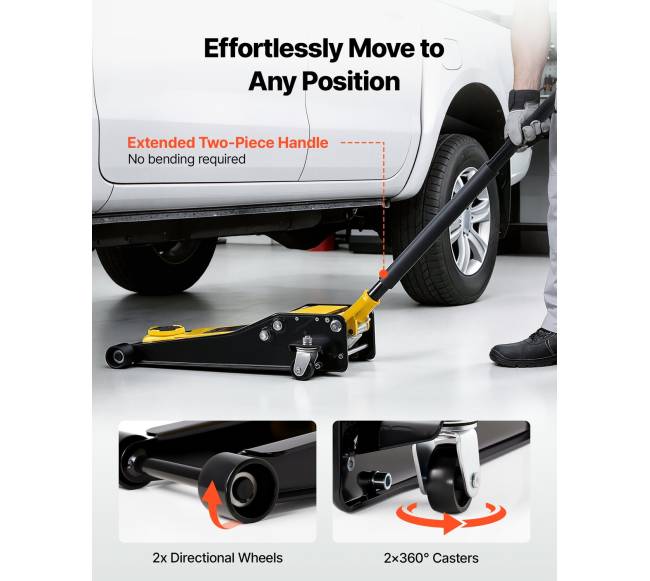 Effortlessly Move to Any Position

Extended Two-Piece Handle
No bending required

2x Directional Wheels

2×360° Casters