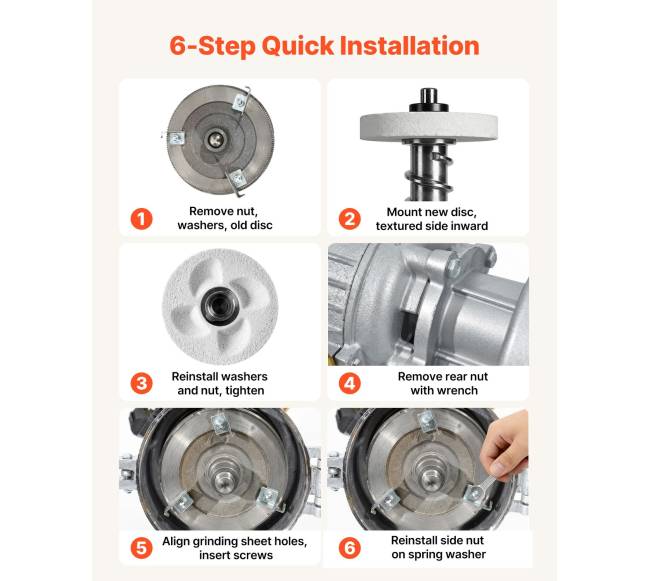 6-Step Quick Installation

1 Remove nut, washers, old disc

2 Mount new disc, textured side inward

3 Reinstall washers and nut, tighten

4 Remove rear nut with wrench

5 Align grinding sheet holes, insert screws

6 Reinstall side nut on spring washer