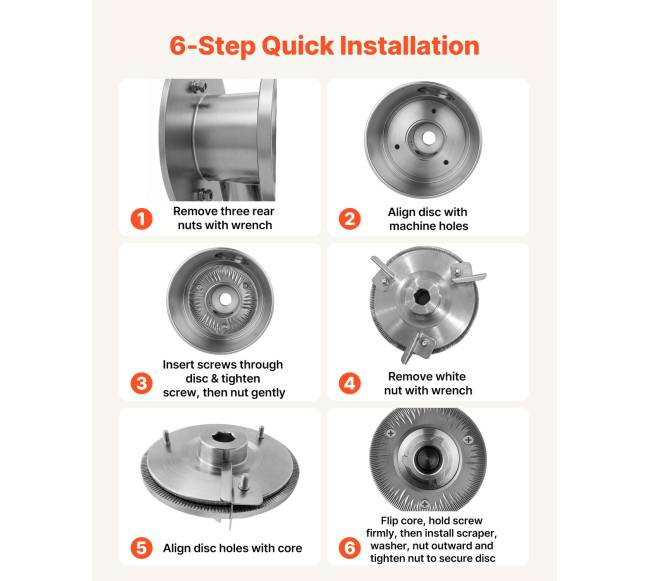 6-Step Quick Installation

1 Remove three rear nuts with wrench

2 Align disc with machine holes

3 Insert screws through disc & tighten screw, then nut gently

4 Remove white nut with wrench

5 Align disc holes with core

6 Flip core, hold screw firmly, then install scraper, washer, nut outward and tighten nut to secure disc