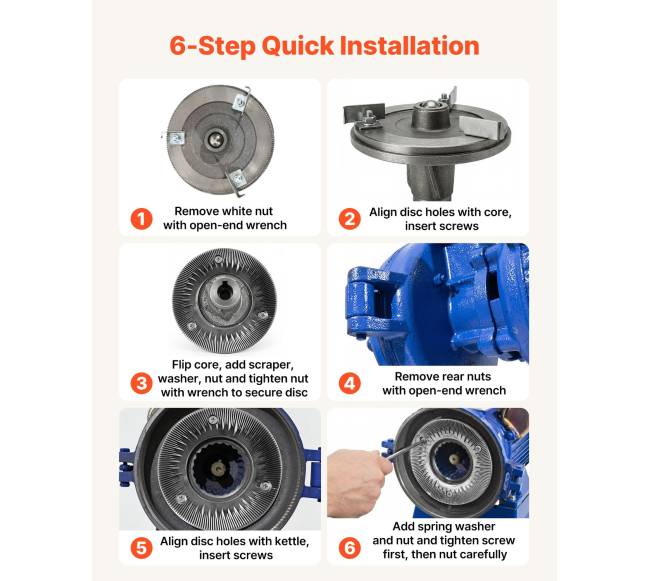 6-Step Quick Installation

1 Remove white nut with open-end wrench

2 Align disc holes with core, insert screws

3 Flip core, add scraper, washer, nut and tighten nut with wrench to secure disc

4 Remove rear nuts with open-end wrench

5 Align disc holes with kettle, insert screws

6 Add spring washer and nut and tighten screw first, then nut carefully