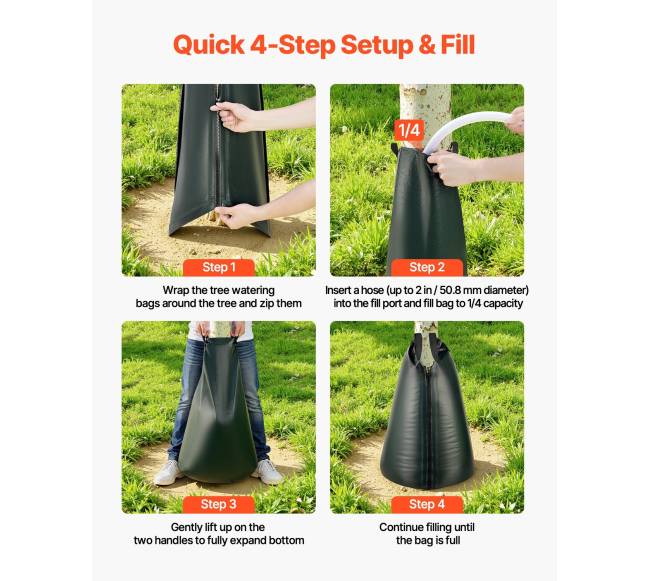 Quick 4-Step Setup & Fill

Step 1

Wrap the tree watering bags around the tree and zip them

1/4

Step 2

Insert a hose (up to 2 in / 50.8 mm diameter) into the fill port and fill bag to 1/4 capacity

Step 3

Gently lift up on the two handles to fully expand bottom

Step 4

Continue filling until the bag is full