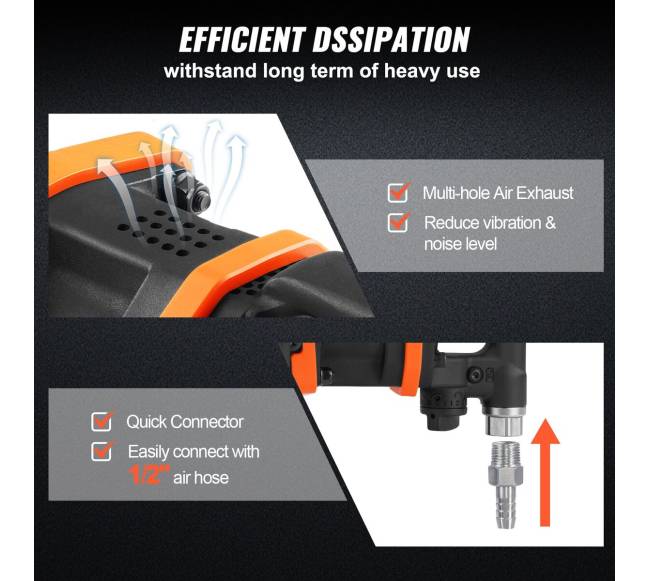 EFFICIENT DSSIPATION
withstand long term of heavy use

Multi-hole Air Exhaust
Reduce vibration & noise level

Quick Connector
Easily connect with 1/2" air hose