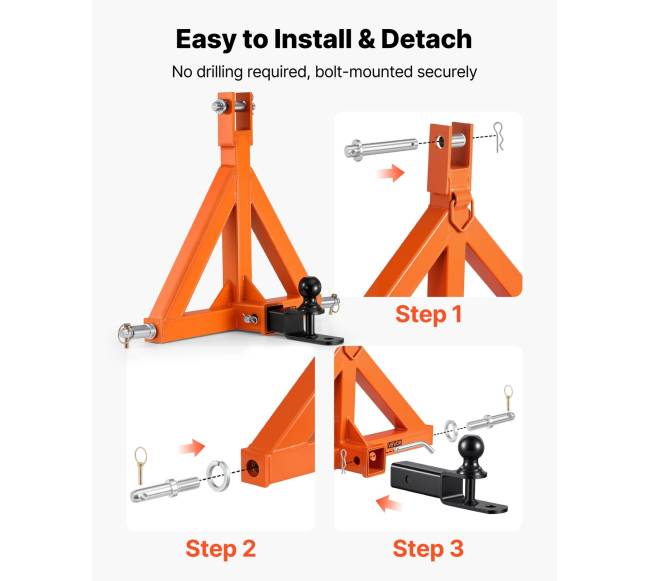 Easy to Install & Detach

No drilling required, bolt-mounted securely

Step 1

Step 2

Step 3