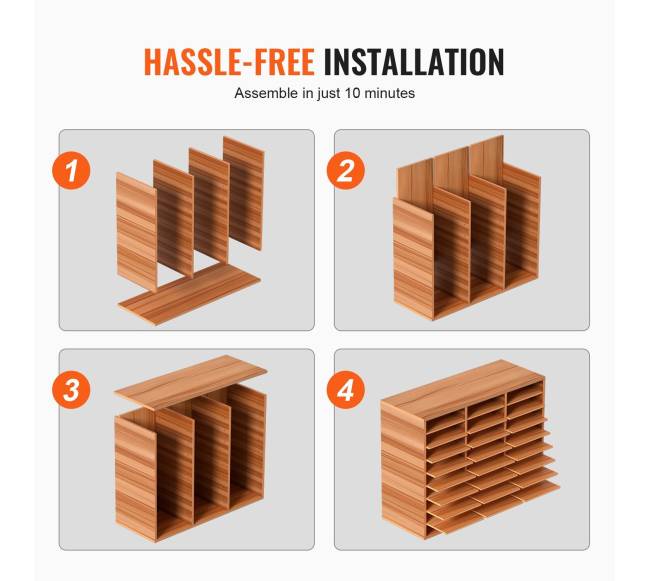 HASSLE-FREE INSTALLATION
Assemble in just 10 minutes

1

2

3

4