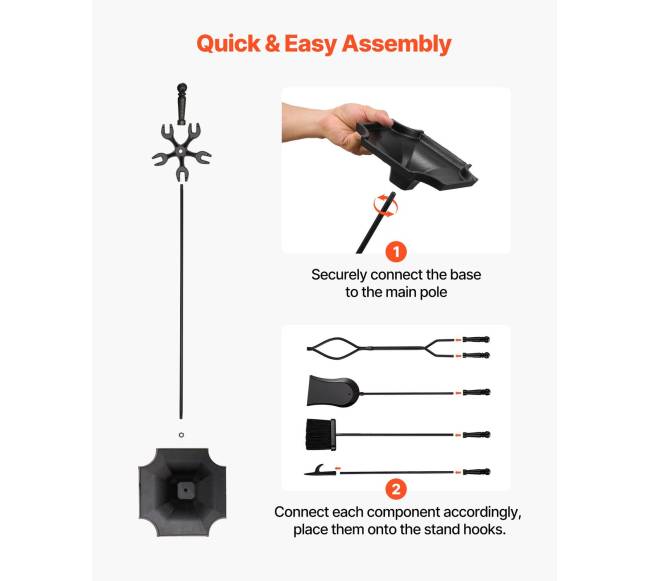 Quick & Easy Assembly

1

Securely connect the base to the main pole

2

Connect each component accordingly, place them onto the stand hooks.