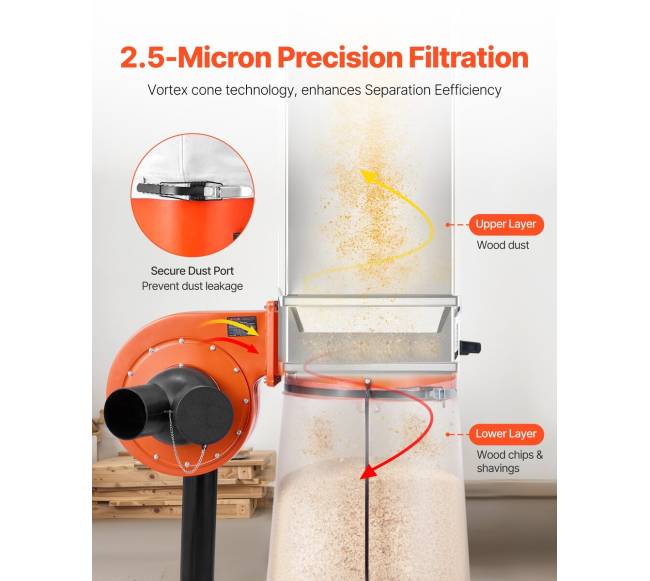 2.5-Micron Precision Filtration

Vortex cone technology, enhances Separation Eefficiency

Secure Dust Port
Prevent dust leakage

Upper Layer
Wood dust

Lower Layer
Wood chips & shavings