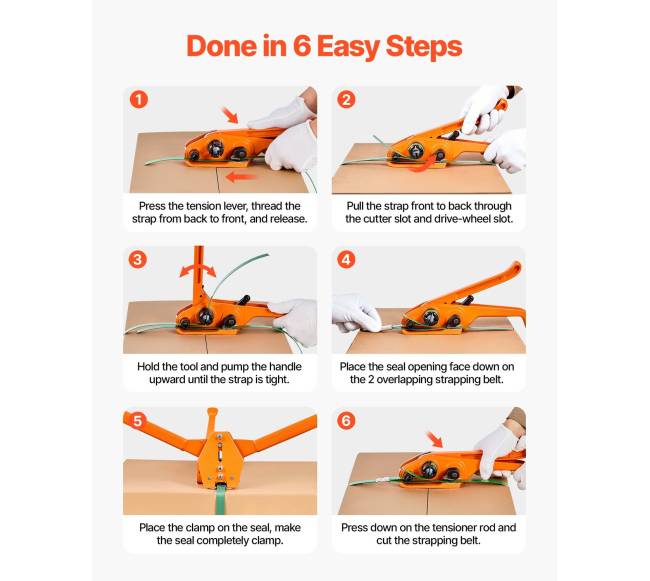 Done in 6 Easy Steps

1

Press the tension lever, thread the strap from back to front, and release.

2

Pull the strap front to back through the cutter slot and drive-wheel slot.

3

Hold the tool and pump the handle upward until the strap is tight.

4

Place the seal opening face down on the 2 overlapping strapping belt.

5

Place the clamp on the seal, make the seal completely clamp.

6

Press down on the tensioner rod and cut the strapping belt.