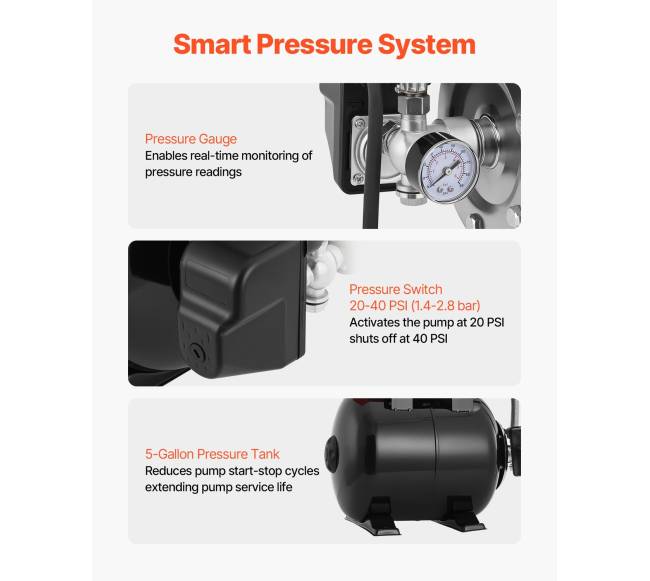 Smart Pressure System

Pressure Gauge
Enables real-time monitoring of pressure readings

Pressure Switch
20-40 PSI (1.4-2.8 bar)
Activates the pump at 20 PSI shuts off at 40 PSI

5-Gallon Pressure Tank
Reduces pump start-stop cycles extending pump service life