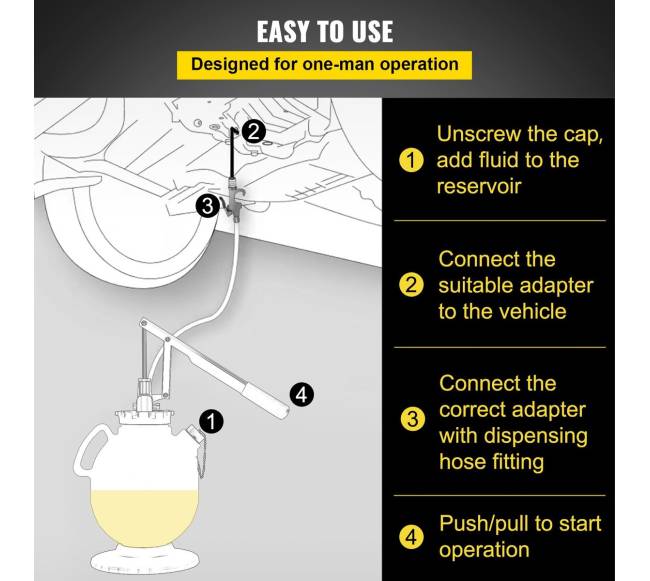 EASY TO USE

Designed for one-man operation

2

3

4

1

1 Unscrew the cap, add fluid to the reservoir

2 Connect the suitable adapter to the vehicle

3 Connect the correct adapter with dispensing hose fitting

4 Push/pull to start operation