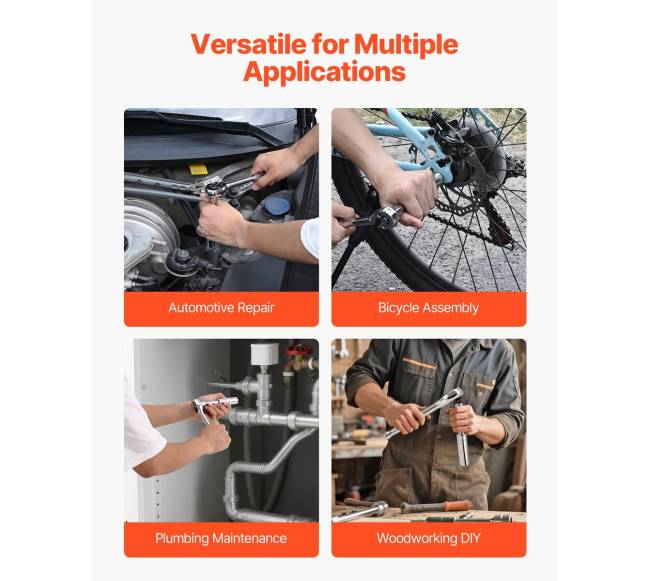 Versatile for Multiple Applications

Automotive Repair

Bicycle Assembly

Plumbing Maintenance

Woodworking DIY