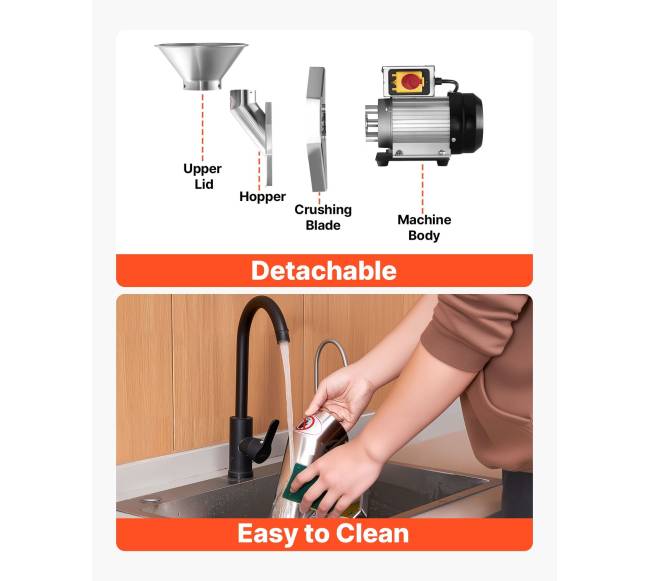 Upper Lid

Hopper

Crushing Blade

Machine Body

Detachable

Easy to Clean