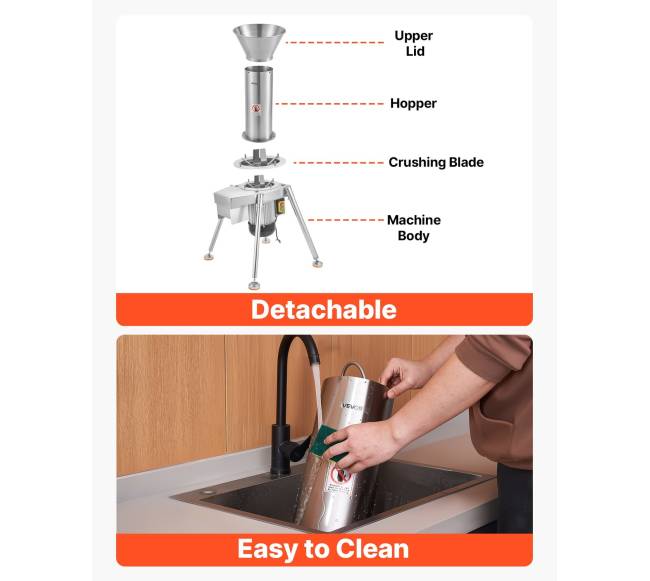 Upper Lid

Hopper

Crushing Blade

Machine Body

Detachable

VEVOR

Easy to Clean