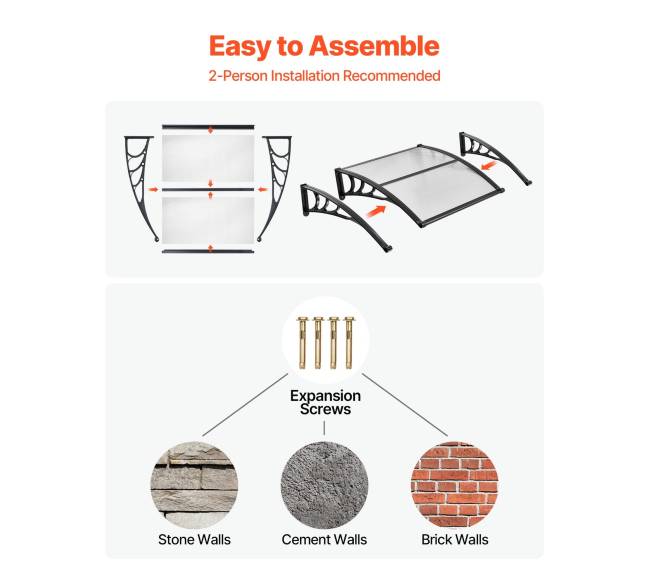 Easy to Assemble
2-Person Installation Recommended

Expansion Screws

Stone Walls
Cement Walls
Brick Walls