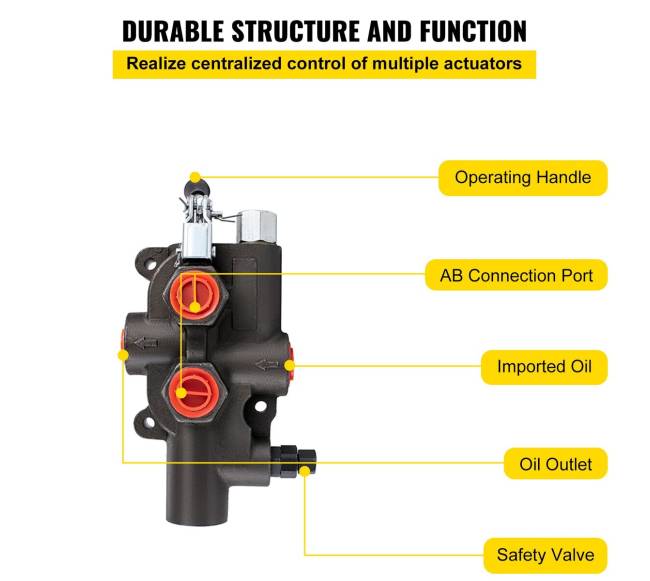 DURABLE STRUCTURE AND FUNCTION

Realize centralized control of multiple actuators

Operating Handle

AB Connection Port

Imported Oil

Oil Outlet

Safety Valve