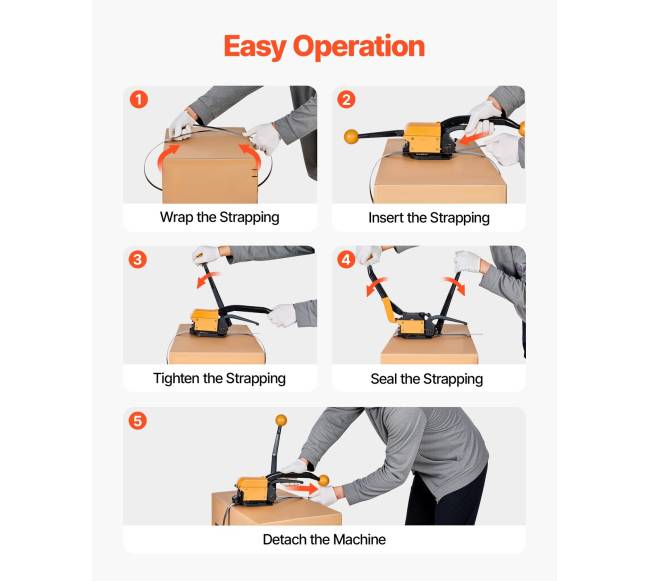 Easy Operation

1
Wrap the Strapping

2
Insert the Strapping

3
Tighten the Strapping

4
Seal the Strapping

5
Detach the Machine