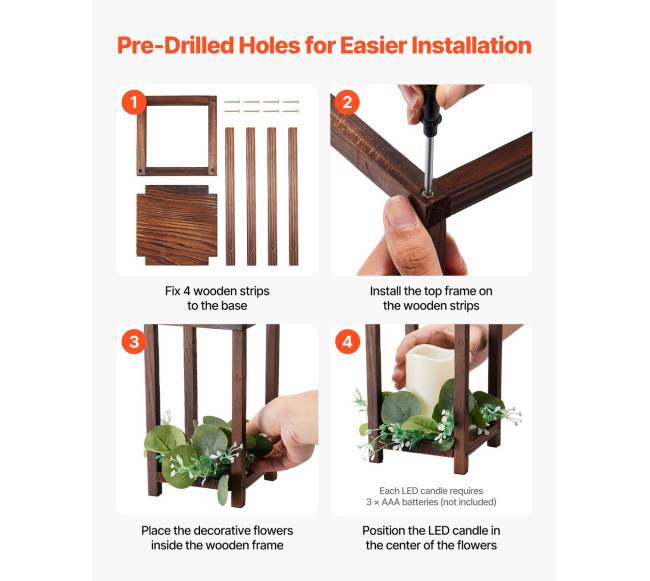 Pre-Drilled Holes for Easier Installation

1

Fix 4 wooden strips to the base

2

Install the top frame on the wooden strips

3

Place the decorative flowers inside the wooden frame

4

Each LED candle requires 3 × AAA batteries (not included)

Position the LED candle in the center of the flowers