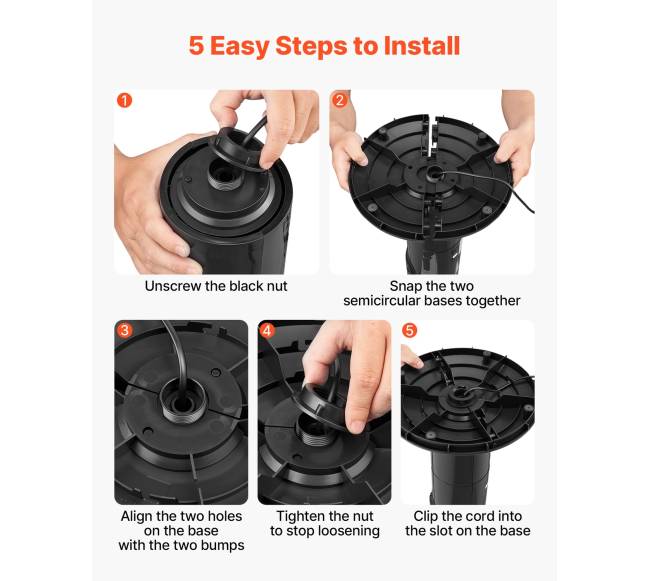 5 Easy Steps to Install

1

Unscrew the black nut

2

Snap the two semicircular bases together

3

Align the two holes on the base with the two bumps

4

Tighten the nut to stop loosening

5

Clip the cord into the slot on the base