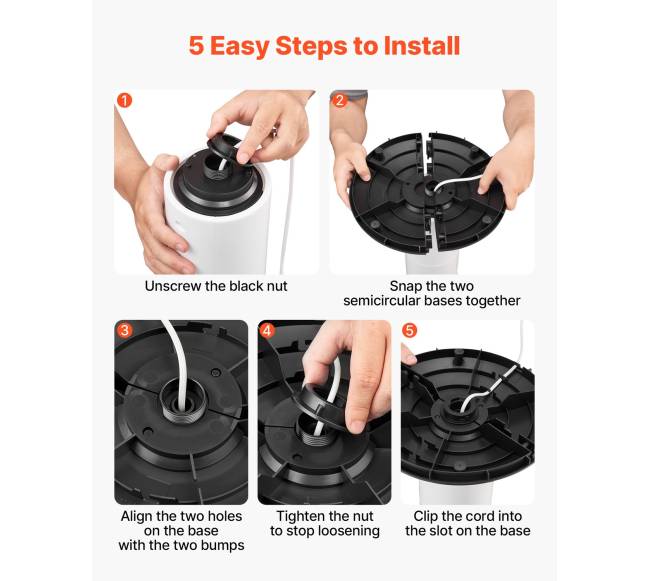 5 Easy Steps to Install

1

Unscrew the black nut

2

Snap the two semicircular bases together

3

Align the two holes on the base with the two bumps

4

Tighten the nut to stop loosening

5

Clip the cord into the slot on the base