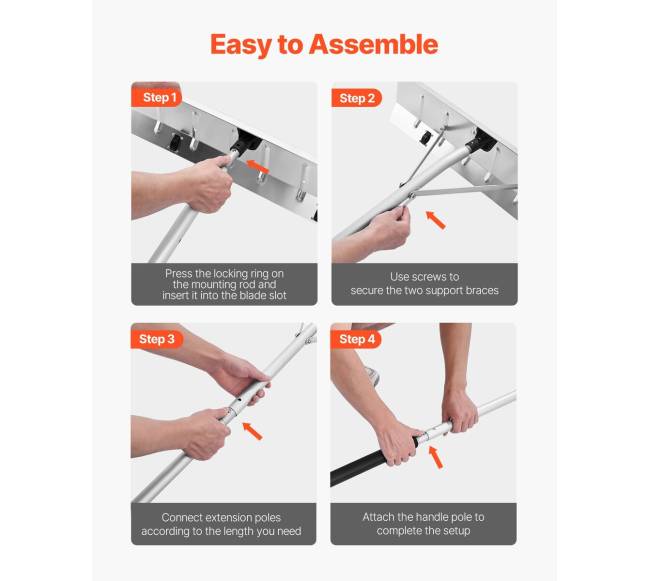 Easy to Assemble

Step 1

Press the locking ring on the mounting rod and insert it into the blade slot

Step 2

Use screws to secure the two support braces

Step 3

Connect extension poles according to the length you need

Step 4

Attach the handle pole to complete the setup