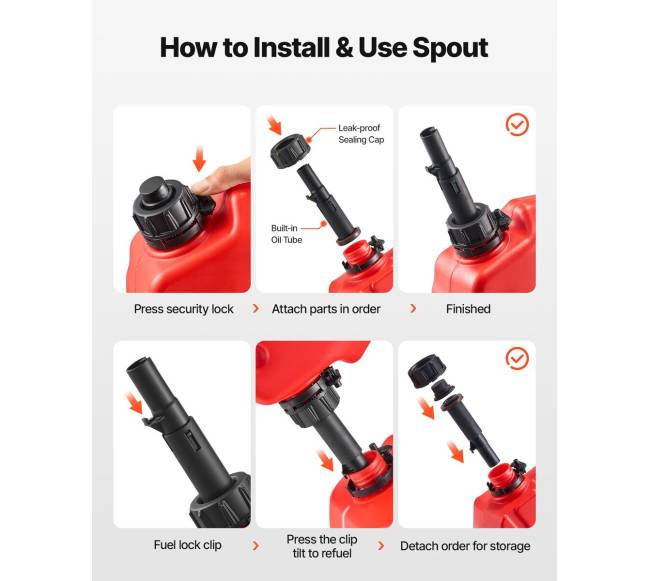 How to Install & Use Spout

Leak-proof Sealing Cap

Built-in Oil Tube

Press security lock > Attach parts in order > Finished

Fuel lock clip > Press the clip tilt to refuel > Detach order for storage