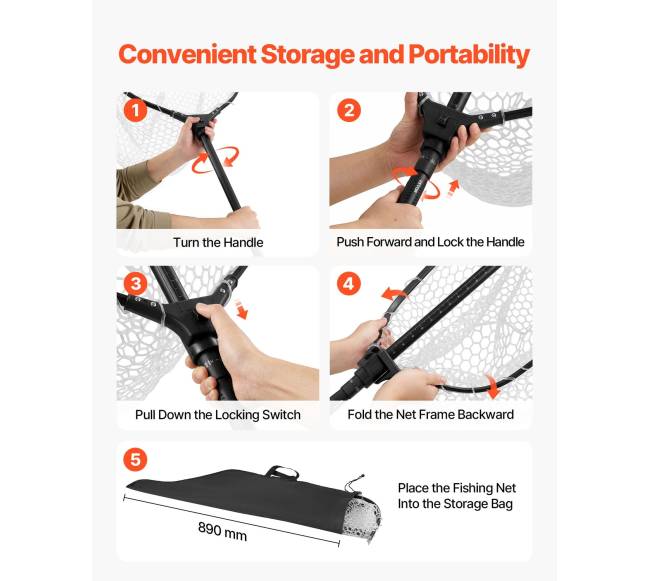 Convenient Storage and Portability

1

Turn the Handle

2

Push Forward and Lock the Handle

3

Pull Down the Locking Switch

4

Fold the Net Frame Backward

5

890 mm

Place the Fishing Net Into the Storage Bag