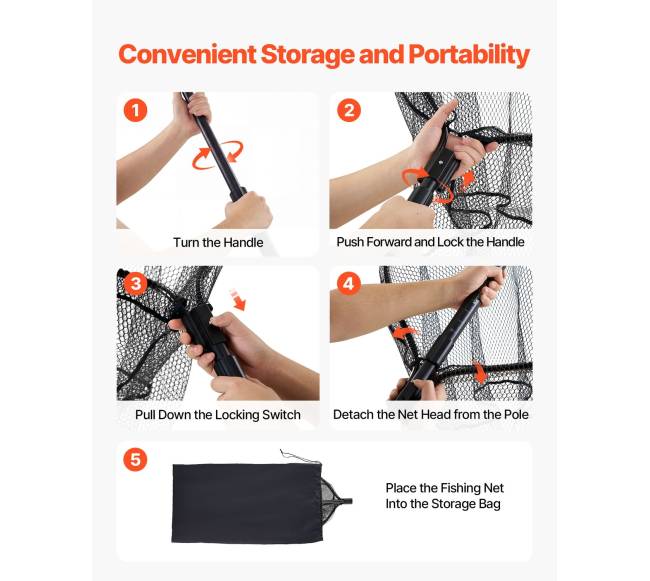 Convenient Storage and Portability

1

Turn the Handle

2

Push Forward and Lock the Handle

3

Pull Down the Locking Switch

4

Detach the Net Head from the Pole

5

Place the Fishing Net Into the Storage Bag