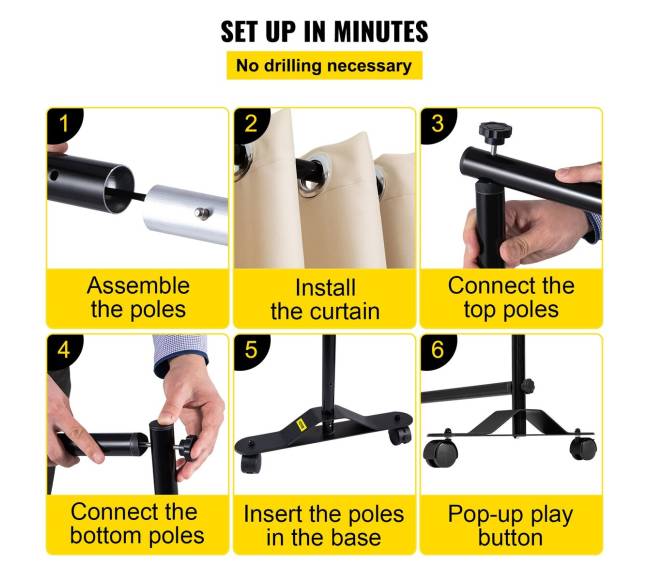 SET UP IN MINUTES

No drilling necessary

1

Assemble the poles

2

Install the curtain

3

Connect the top poles

4

Connect the bottom poles

5

Insert the poles in the base

6

Pop-up play button