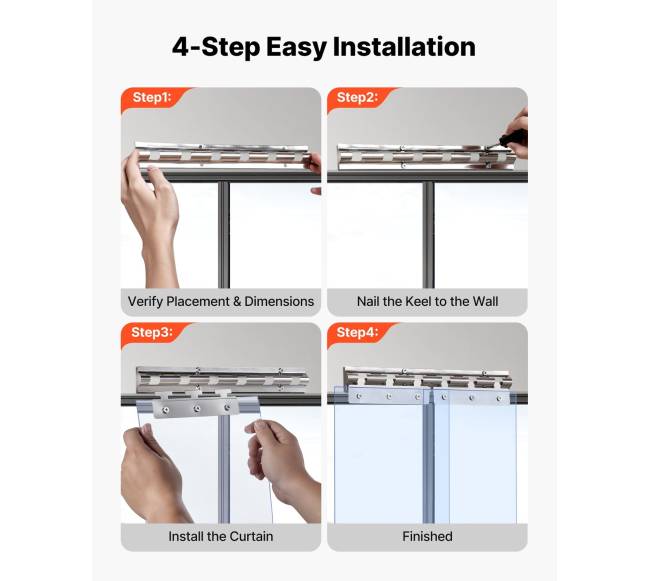 4-Step Easy Installation

Step1:

Verify Placement & Dimensions

Step2:

Nail the Keel to the Wall

Step3:

Install the Curtain

Step4:

Finished