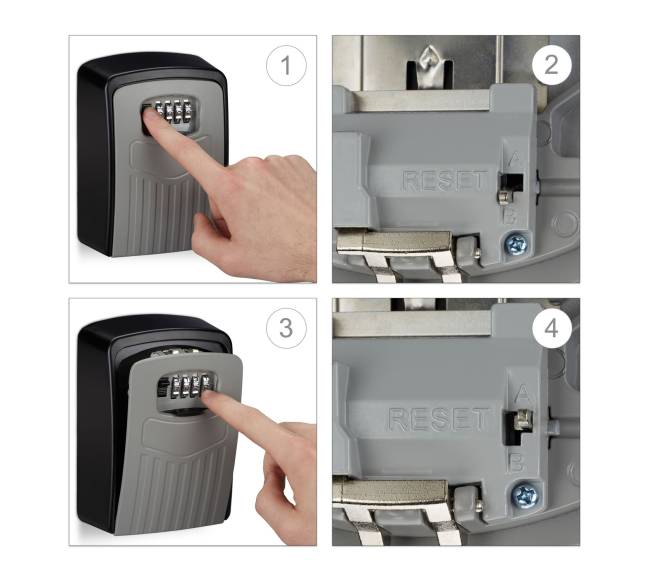 1

2

RESET
A
B

3

4

RESET
A
B