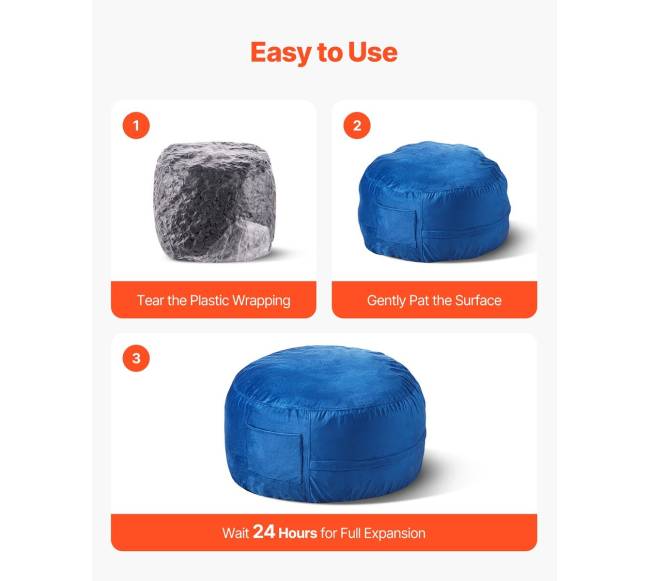 Easy to Use

1

Tear the Plastic Wrapping

2

Gently Pat the Surface

3

Wait 24 Hours for Full Expansion