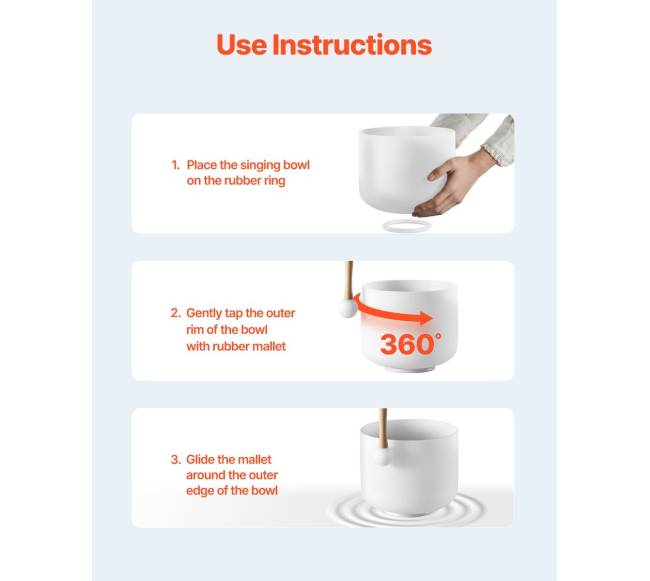 Use Instructions

1. Place the singing bowl on the rubber ring

2. Gently tap the outer rim of the bowl with rubber mallet

360°

3. Glide the mallet around the outer edge of the bowl