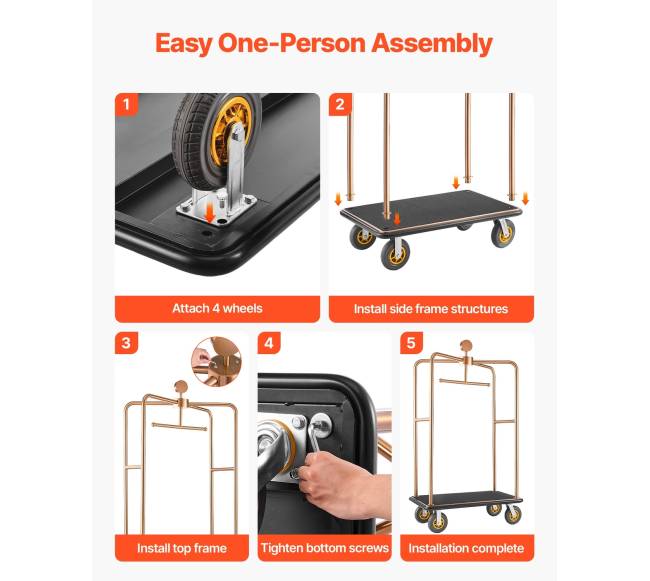 Easy One-Person Assembly

1

Attach 4 wheels

2

Install side frame structures

3

Install top frame

4

Tighten bottom screws

5

Installation complete