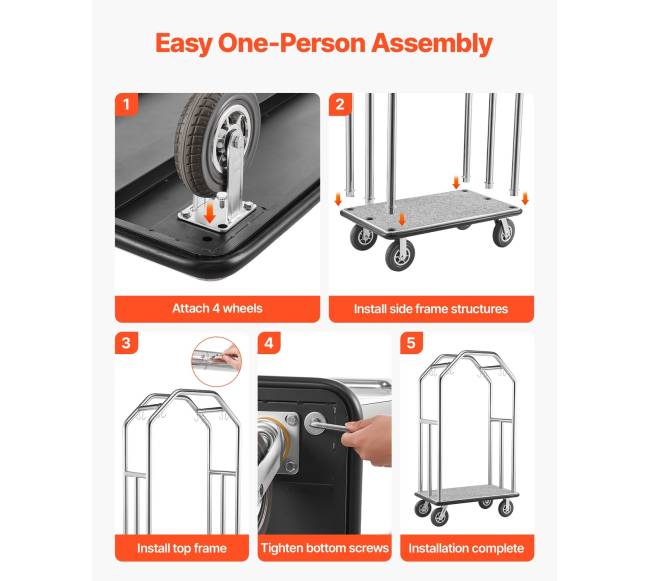 Easy One-Person Assembly

1

Attach 4 wheels

2

Install side frame structures

3

Install top frame

4

Tighten bottom screws

5

Installation complete