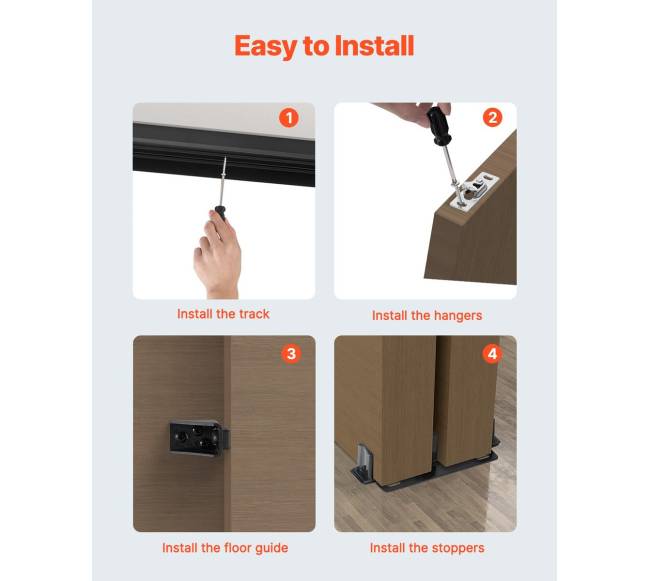 Easy to Install

1

Install the track

2

Install the hangers

3

Install the floor guide

4

Install the stoppers