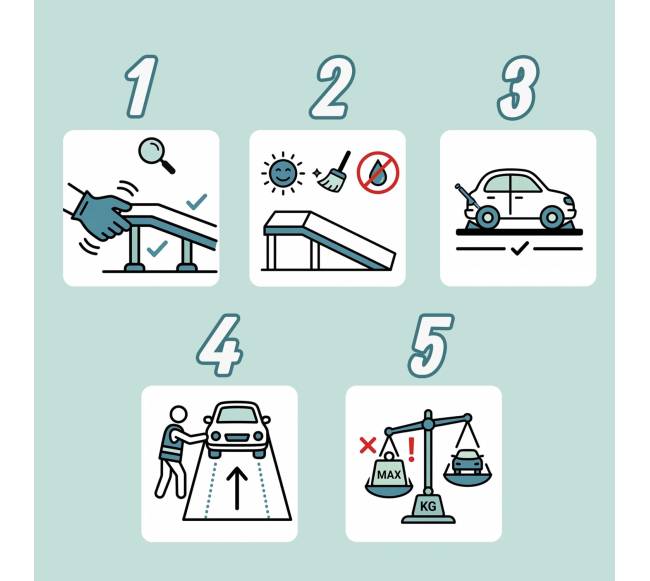 1

2

3

4

5

MAX

KG