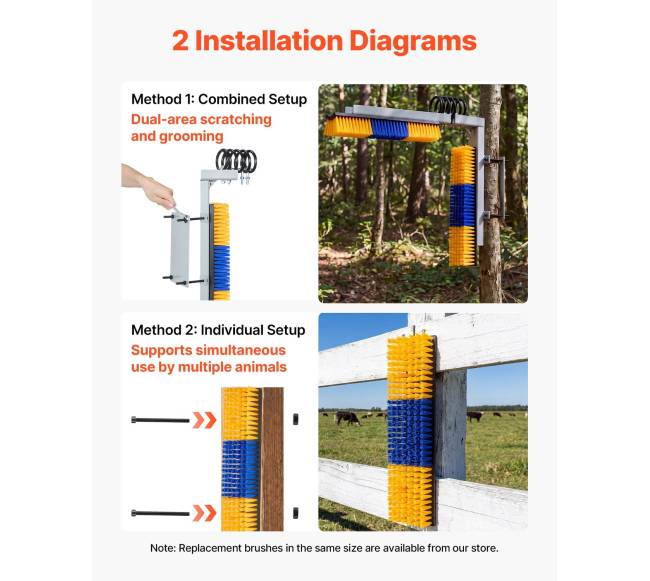 2 Installation Diagrams

Method 1: Combined Setup
Dual-area scratching and grooming

Method 2: Individual Setup
Supports simultaneous use by multiple animals

Note: Replacement brushes in the same size are available from our store.