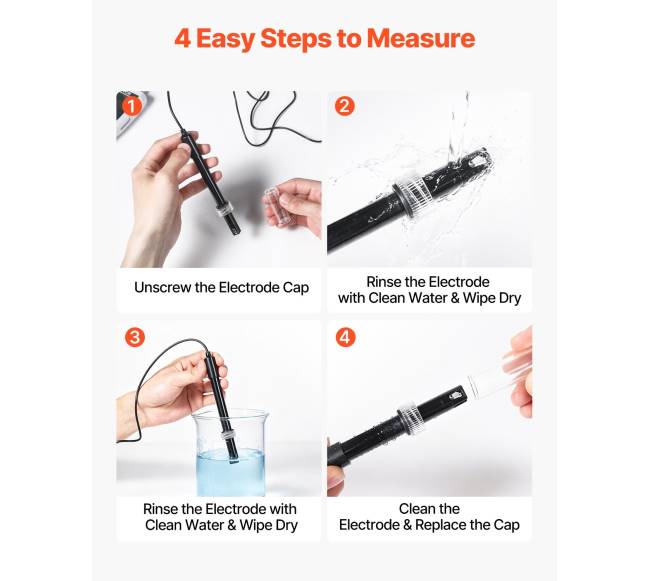 4 Easy Steps to Measure

1

Unscrew the Electrode Cap

2

Rinse the Electrode with Clean Water & Wipe Dry

3

Rinse the Electrode with Clean Water & Wipe Dry

4

Clean the Electrode & Replace the Cap