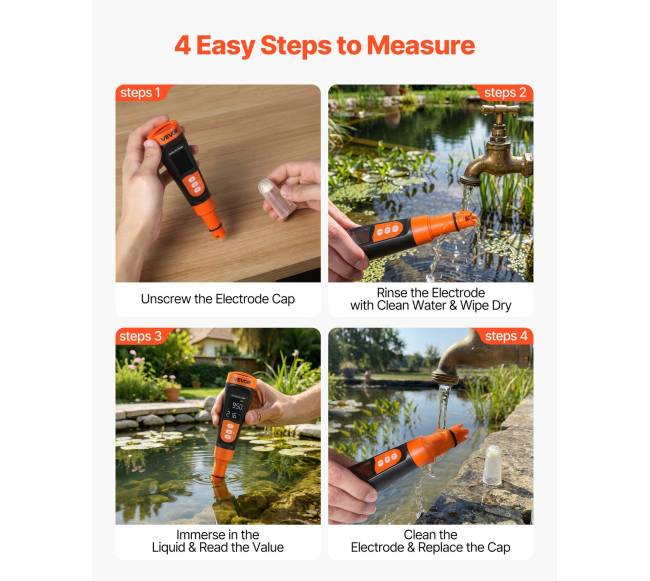 4 Easy Steps to Measure

steps 1

VEVOR

Unscrew the Electrode Cap

steps 2

Rinse the Electrode with Clean Water & Wipe Dry

steps 3

VEVOR

Immerse in the Liquid & Read the Value

steps 4

Clean the Electrode & Replace the Cap