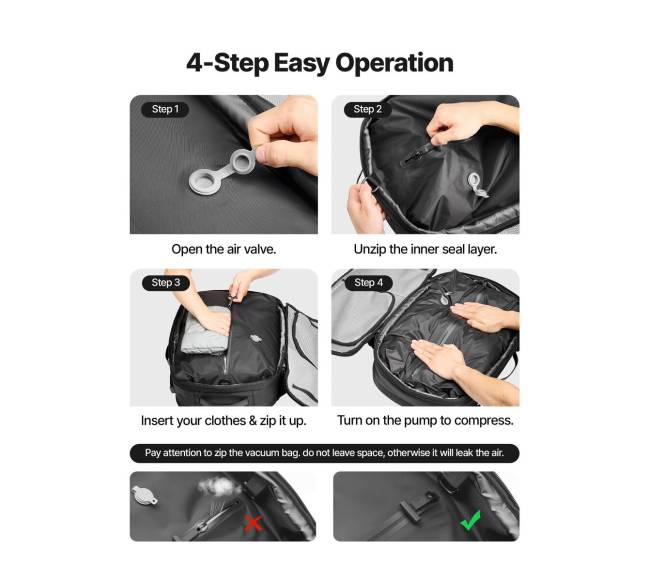 4-Step Easy Operation

Step 1

Open the air valve.

Step 2

Unzip the inner seal layer.

Step 3

Insert your clothes & zip it up.

Step 4

Turn on the pump to compress.

Pay attention to zip the vacuum bag. do not leave space, otherwise it will leak the air.