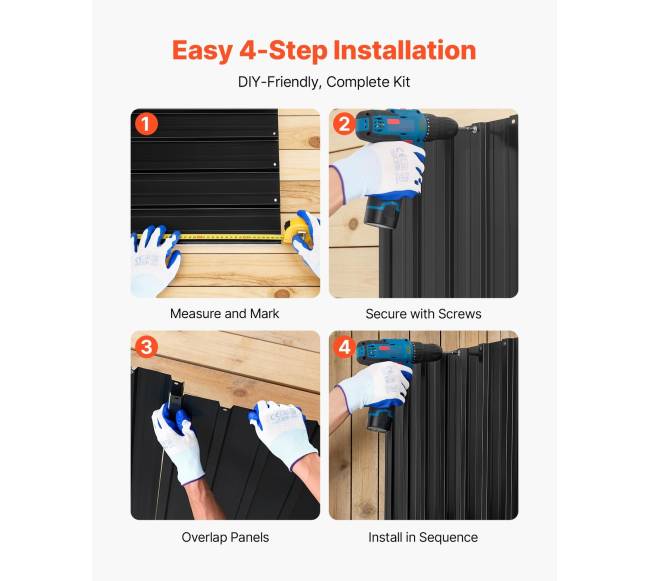 Easy 4-Step Installation

DIY-Friendly, Complete Kit

1

Measure and Mark

2

Secure with Screws

3

Overlap Panels

4

Install in Sequence