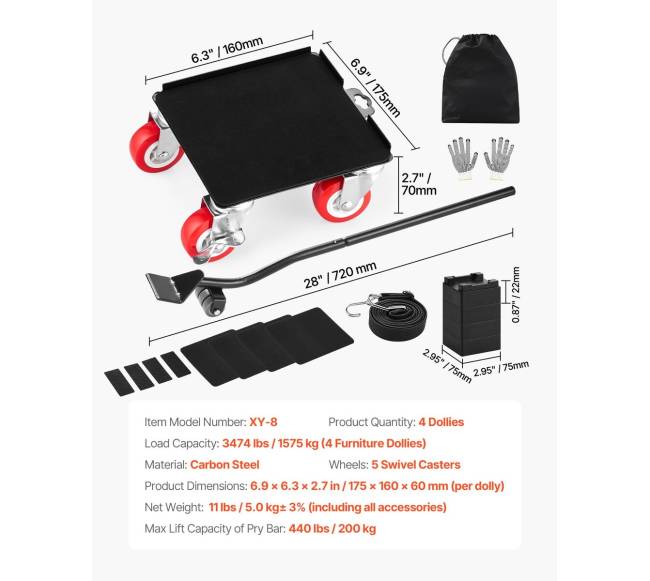 6.3" / 160mm

6.9" / 175mm

2.7" / 70mm

28" / 720 mm

0.87" / 22mm

2.95" / 75mm

2.95" / 75mm

Item Model Number: XY-8
Product Quantity: 4 Dollies

Load Capacity: 3474 lbs / 1575 kg (4 Furniture Dollies)

Material: Carbon Steel
Wheels: 5 Swivel Casters

Product Dimensions: 6.9 × 6.3 × 2.7 in / 175 × 160 × 60 mm (per dolly)

Net Weight: 11 lbs / 5.0 kg± 3% (including all accessories)

Max Lift Capacity of Pry Bar: 440 lbs / 200 kg