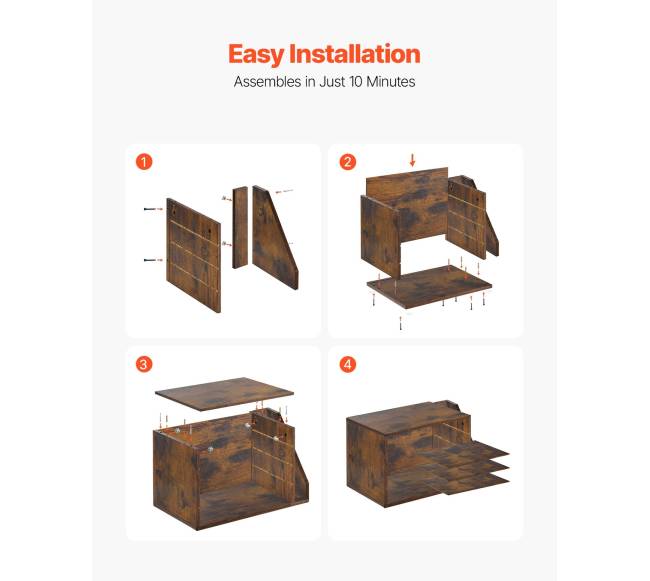 Easy Installation
Assembles in Just 10 Minutes

1

2

3

4