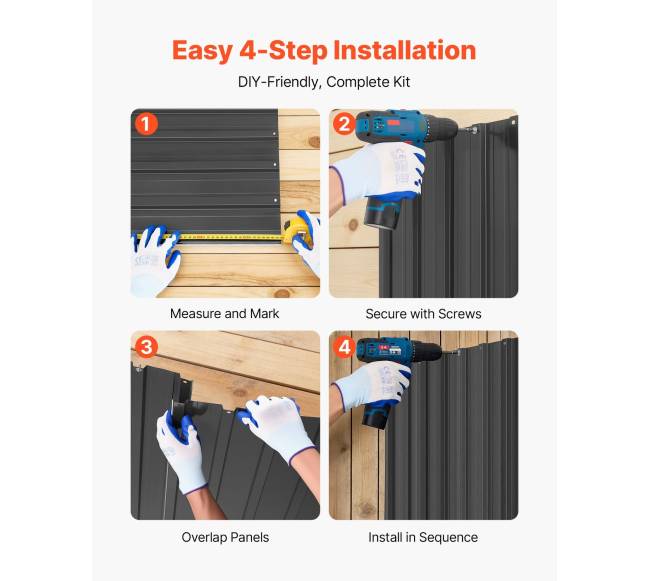 Easy 4-Step Installation

DIY-Friendly, Complete Kit

1

Measure and Mark

2

Secure with Screws

3

Overlap Panels

4

Install in Sequence