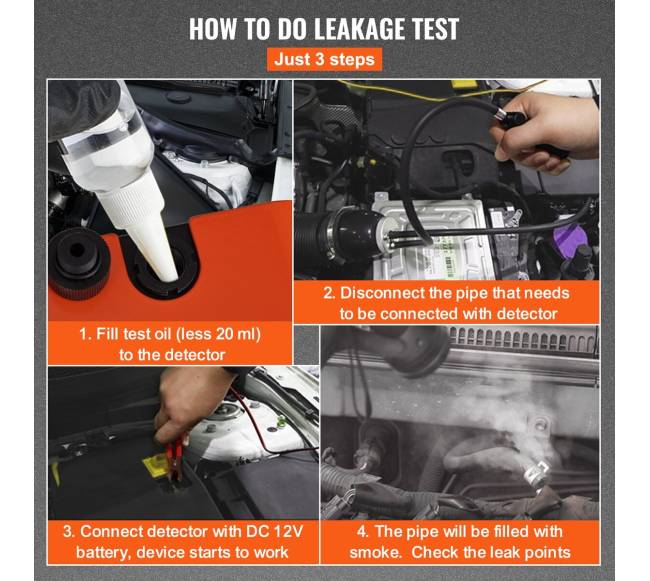 HOW TO DO LEAKAGE TEST

Just 3 steps

1. Fill test oil (less 20 ml) to the detector

2. Disconnect the pipe that needs to be connected with detector

3. Connect detector with DC 12V battery, device starts to work

4. The pipe will be filled with smoke. Check the leak points