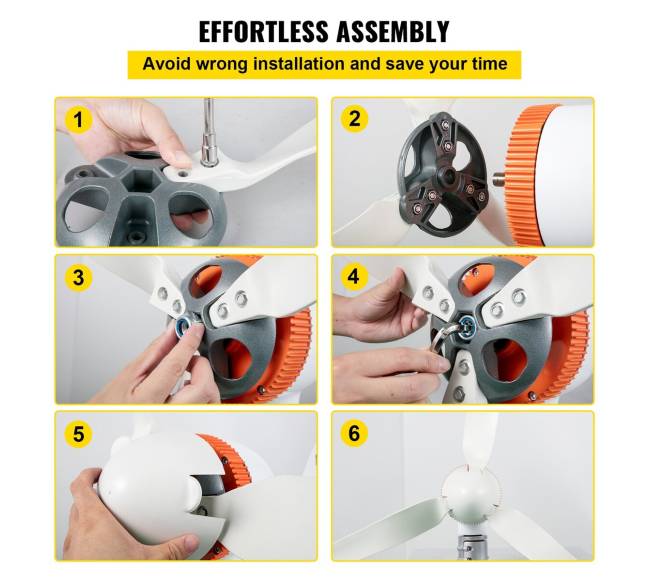 EFFORTLESS ASSEMBLY

Avoid wrong installation and save your time

1

2

3

4

5

6